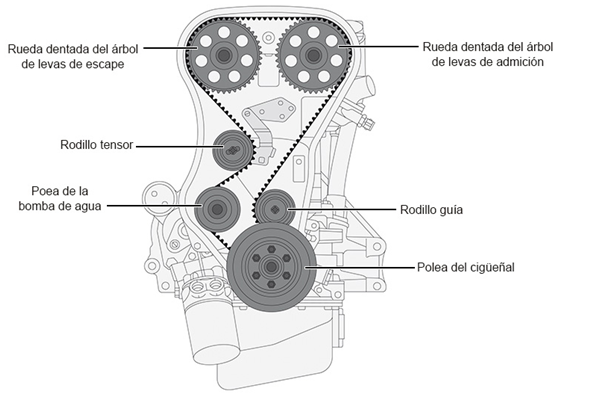 Rueda dentada del árbol de levas de escape

Rueda dentada del árbol de levas de admición

Rodillo tensor

Poea de la bomba de agua

Rodillo guía

Polea del cigüeñal